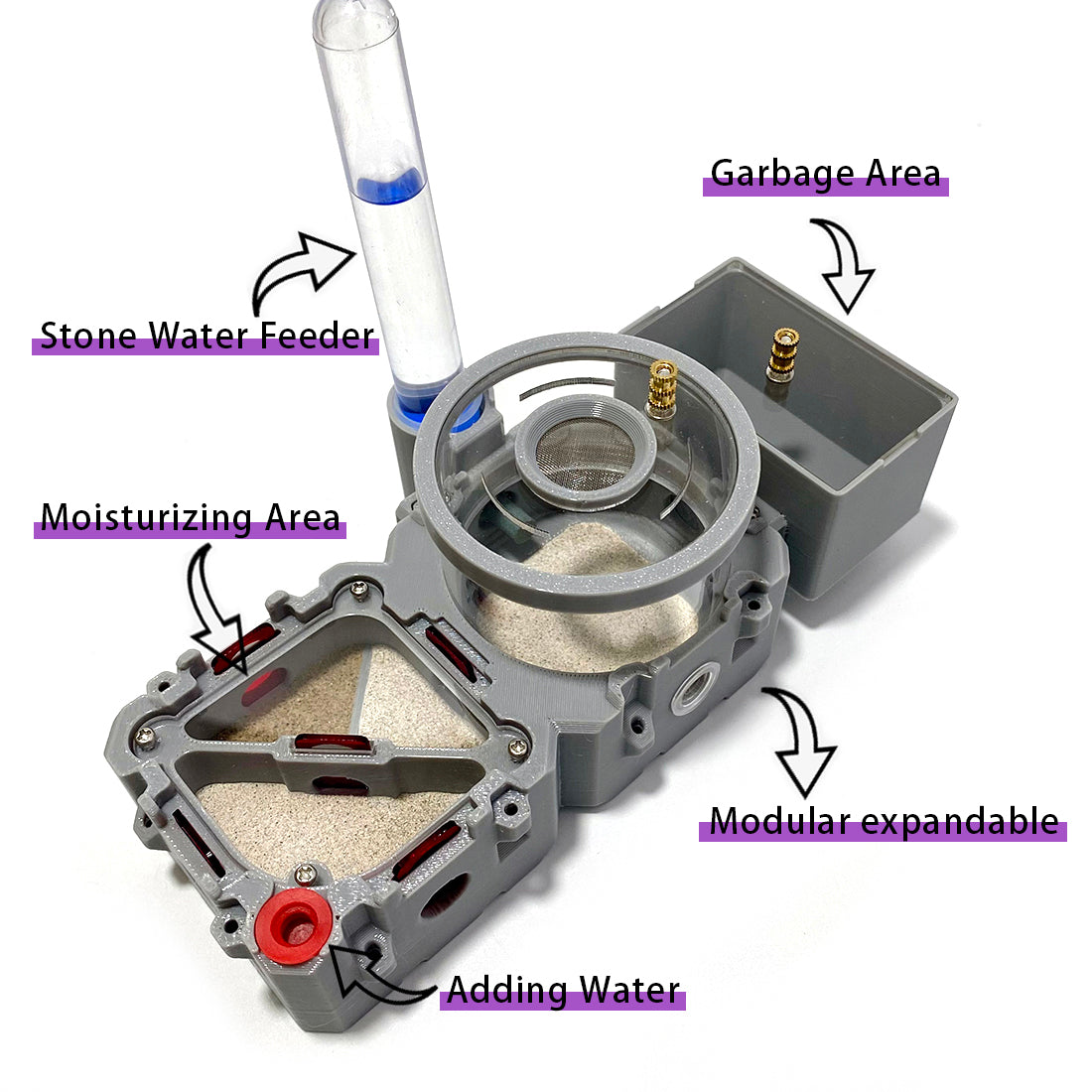 Garbage Area

Stone Water Feeder

Moisturizing Area

Modular expandable

Adding Water